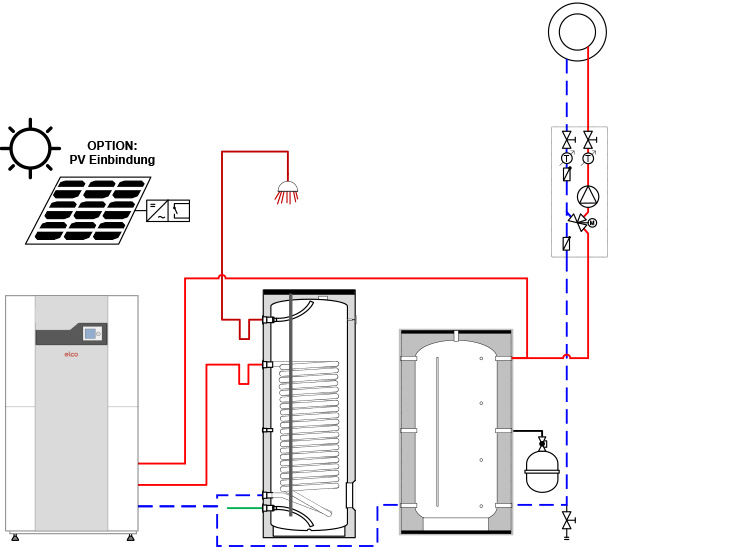 OPTION:
PV Einbindung

elco

T

T

M